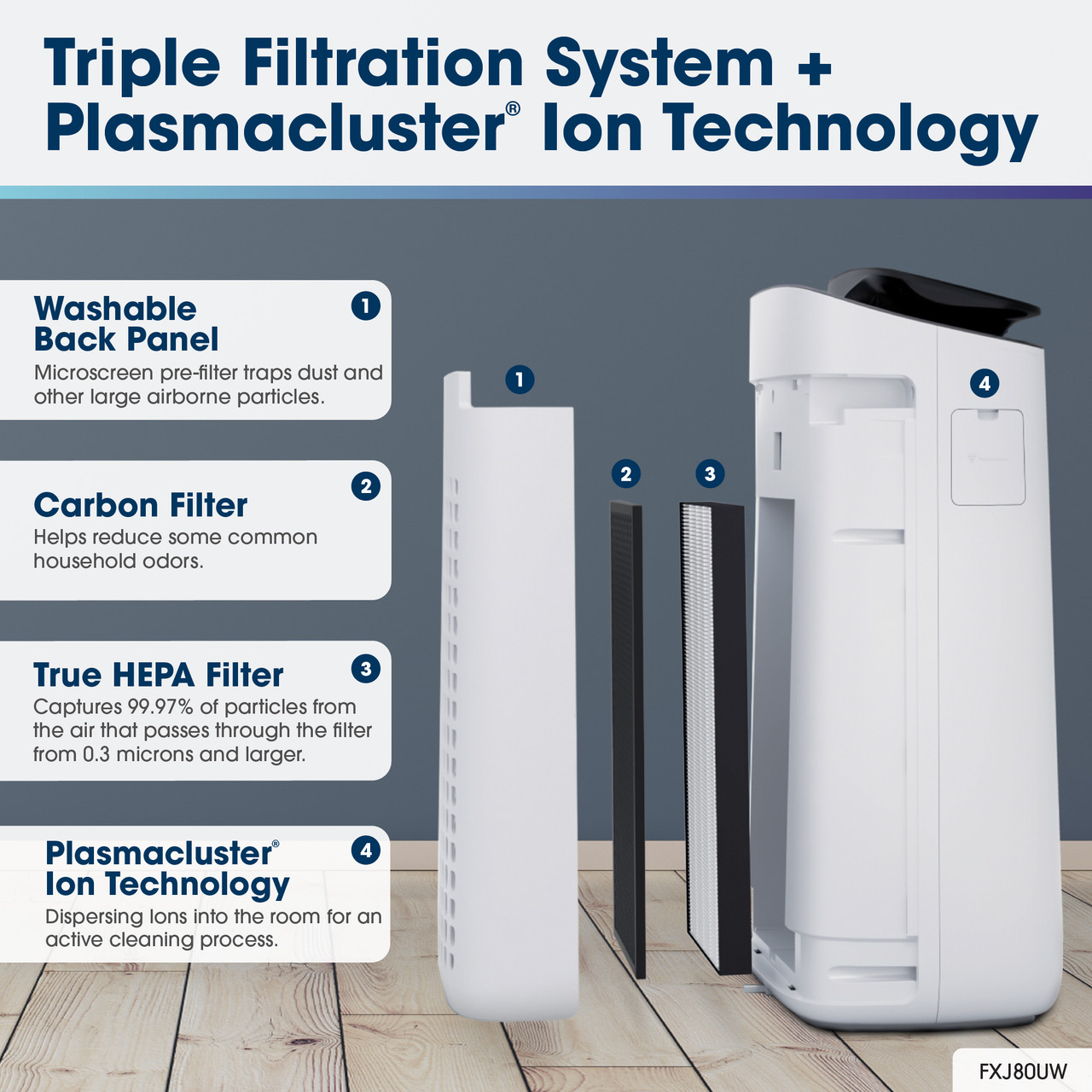 Triple Filtration System + Plasmacluster® Ion Technology

Washable Back Panel
1
Microscreen pre-filter traps dust and other large airborne particles.

Carbon Filter
2
Helps reduce some common household odors.

True HEPA Filter
3
Captures 99.97% of particles from the air that passes through the filter from 0.3 microns and larger.

Plasmacluster® Ion Technology
4
Dispersing Ions into the room for an active cleaning process.

1

2

3

4

FXJ80UW