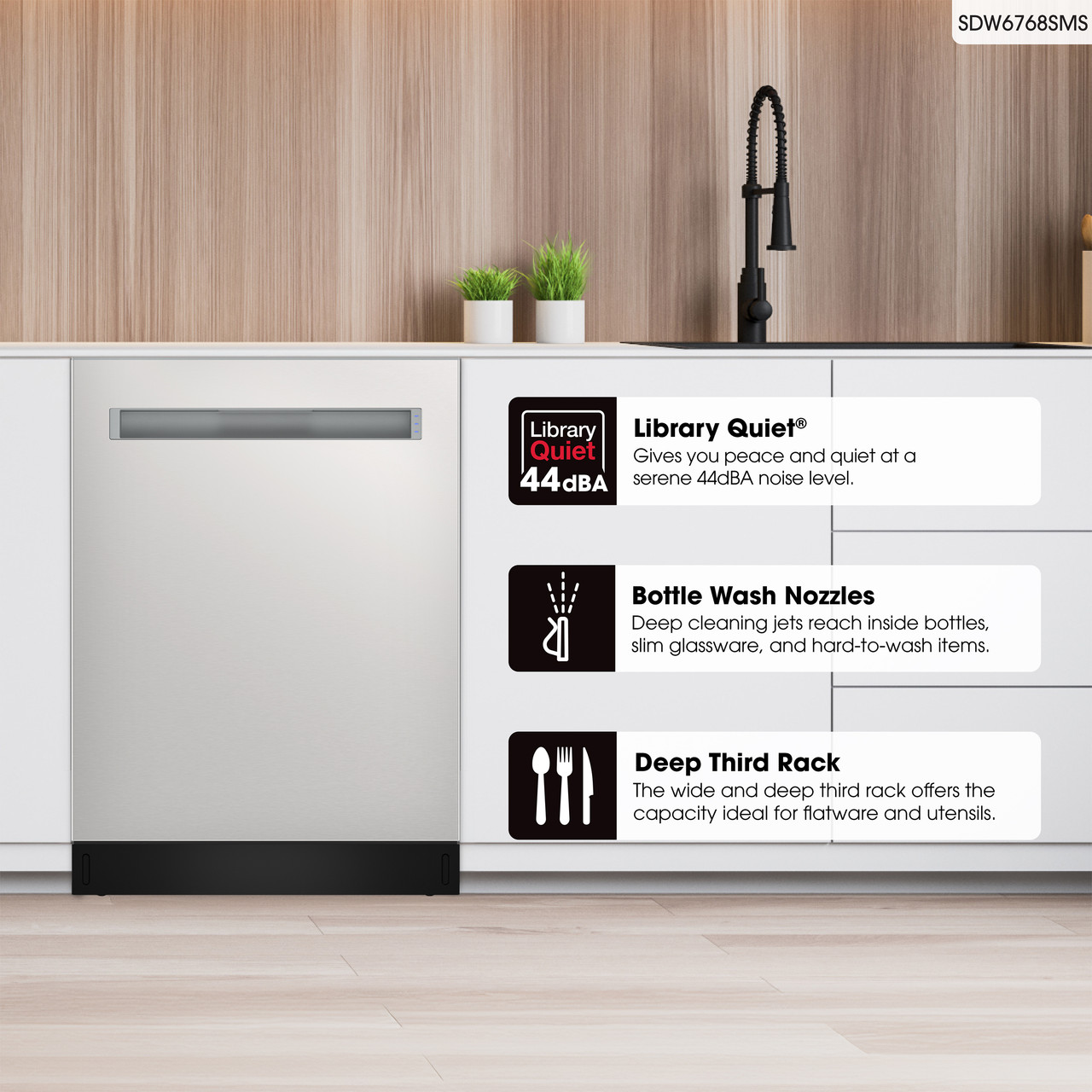 SDW6768SMS

Library Quiet 44dBA

Library Quiet®
Gives you peace and quiet at a serene 44dBA noise level.

Bottle Wash Nozzles
Deep cleaning jets reach inside bottles, slim glassware, and hard-to-wash items.

Deep Third Rack
The wide and deep third rack offers the capacity ideal for flatware and utensils.