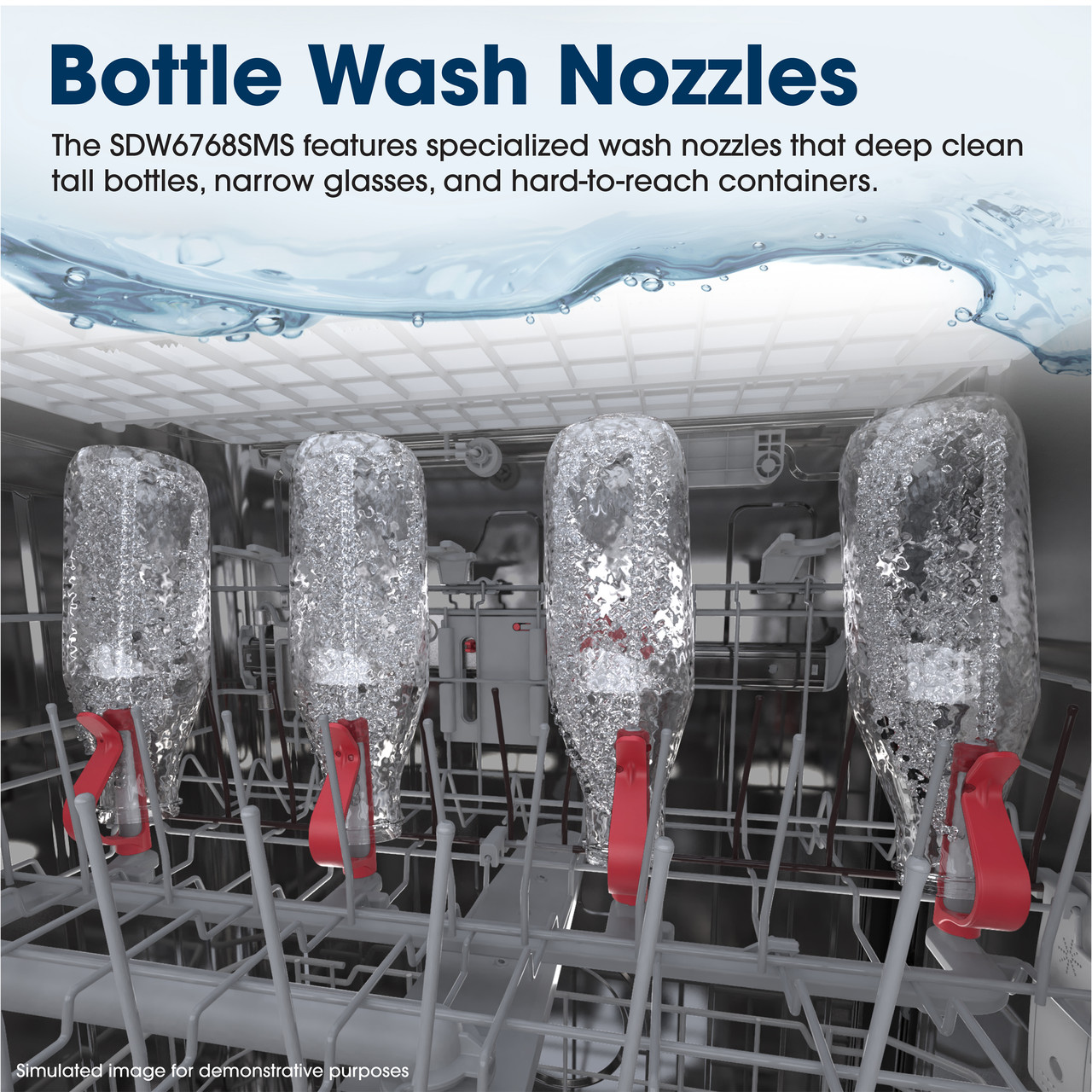 Bottle Wash Nozzles

The SDW6768SMS features specialized wash nozzles that deep clean tall bottles, narrow glasses, and hard-to-reach containers.

Simulated image for demonstrative purposes