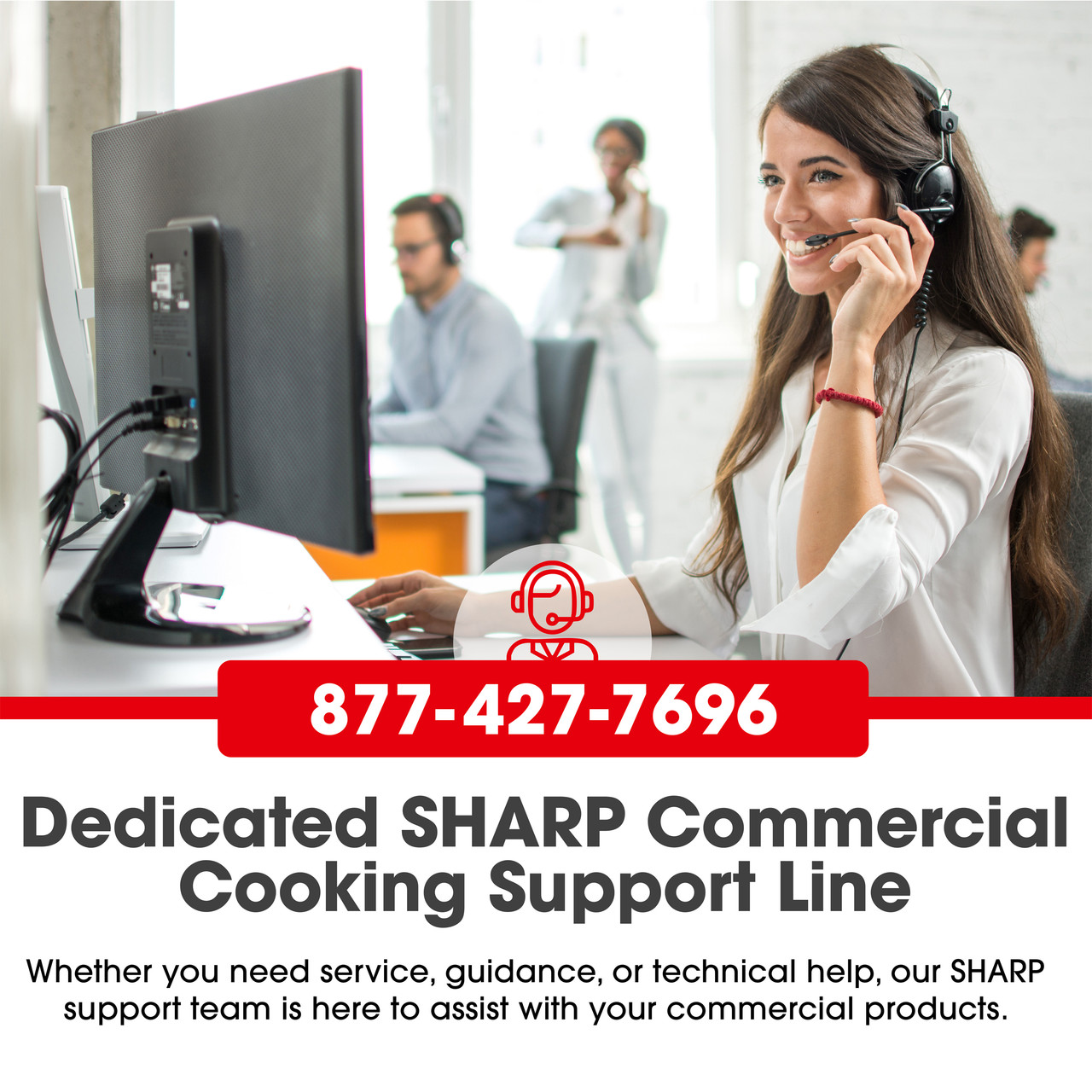 877-427-7696

Dedicated SHARP Commercial Cooking Support Line

Whether you need service, guidance, or technical help, our SHARP support team is here to assist with your commercial products.