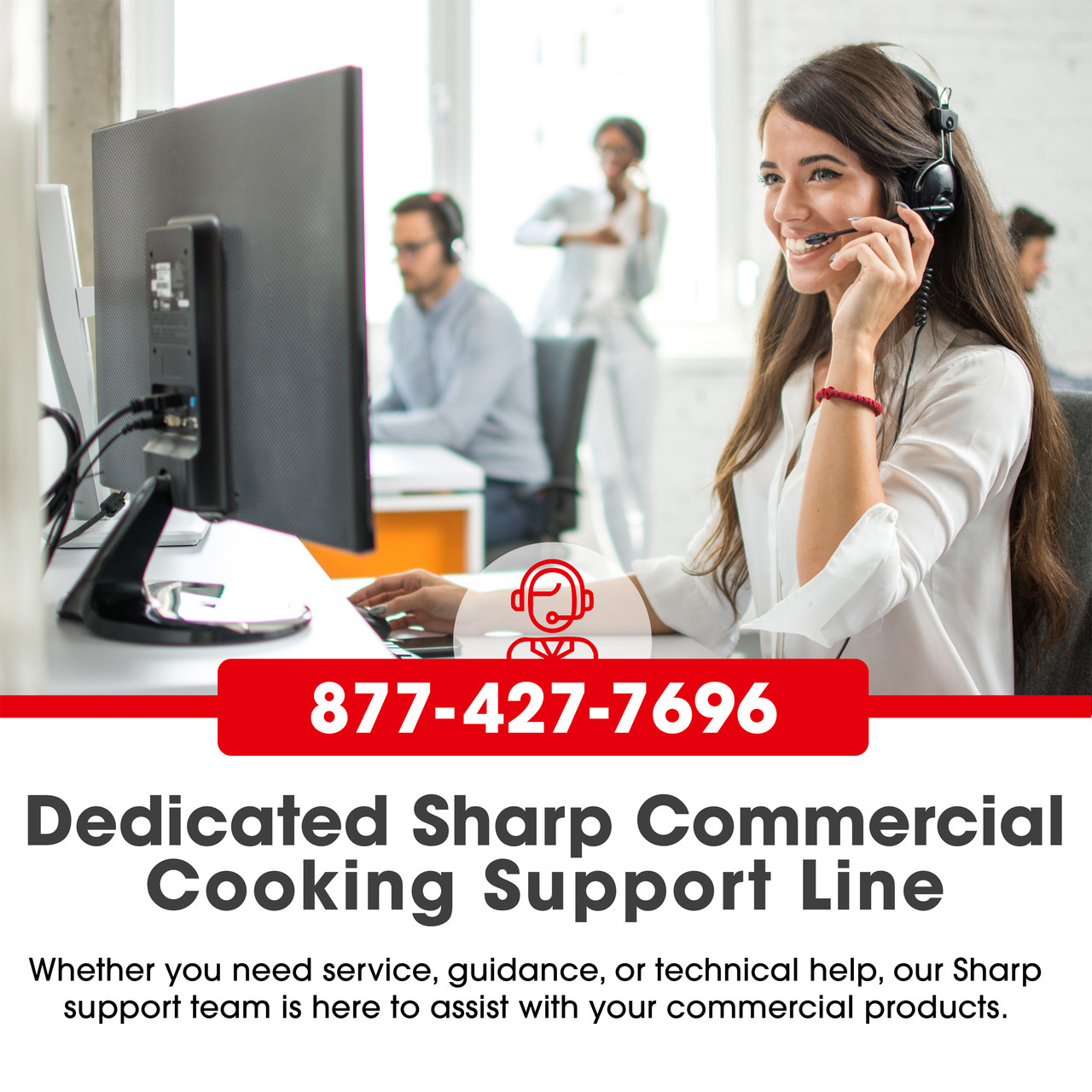 877-427-7696

Dedicated Sharp Commercial Cooking Support Line

Whether you need service, guidance, or technical help, our Sharp support team is here to assist with your commercial products.