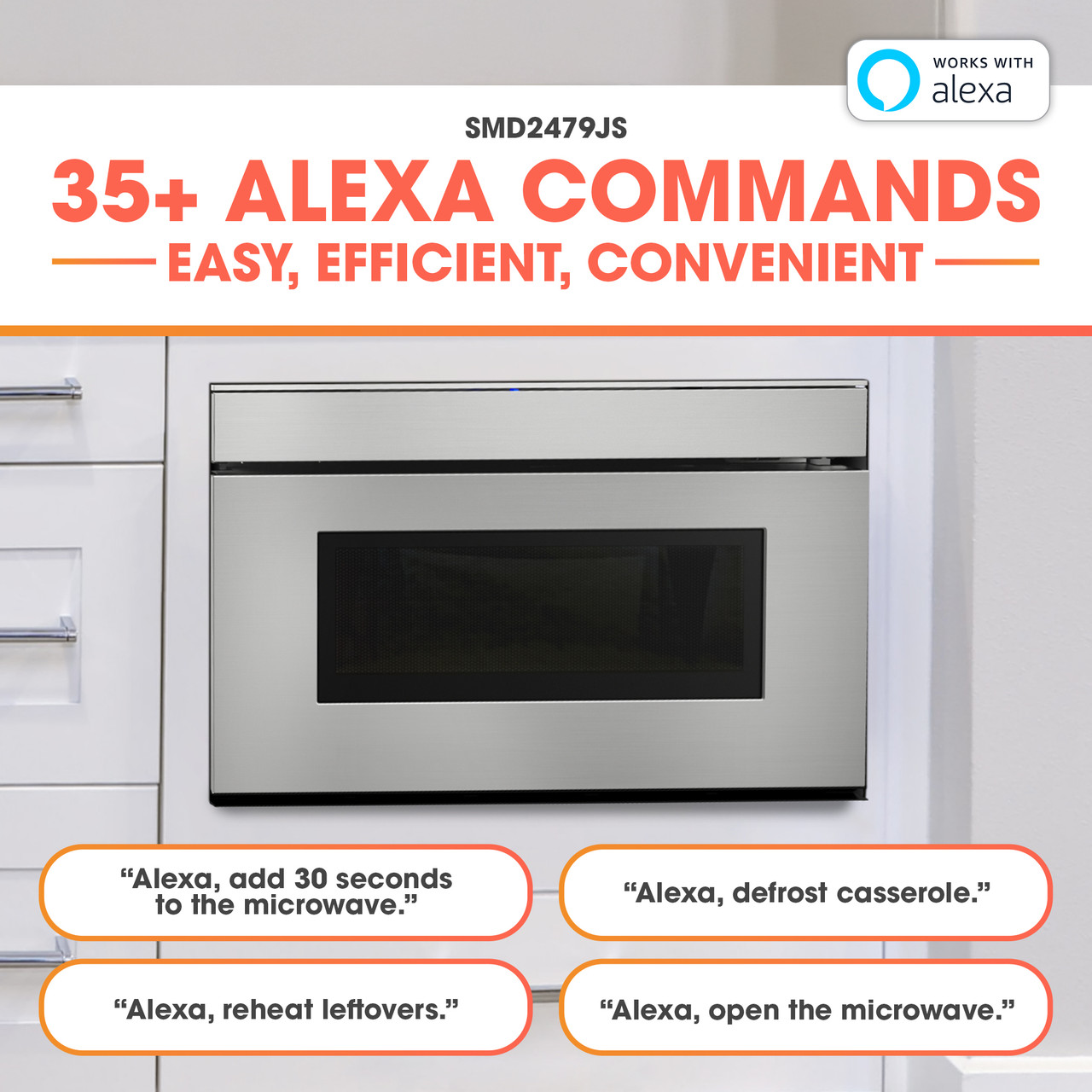 WORKS WITH
alexa

SMD2479JS

35+ ALEXA COMMANDS

EASY, EFFICIENT, CONVENIENT

“Alexa, add 30 seconds to the microwave.”

“Alexa, defrost casserole.”

“Alexa, reheat leftovers.”

“Alexa, open the microwave.”