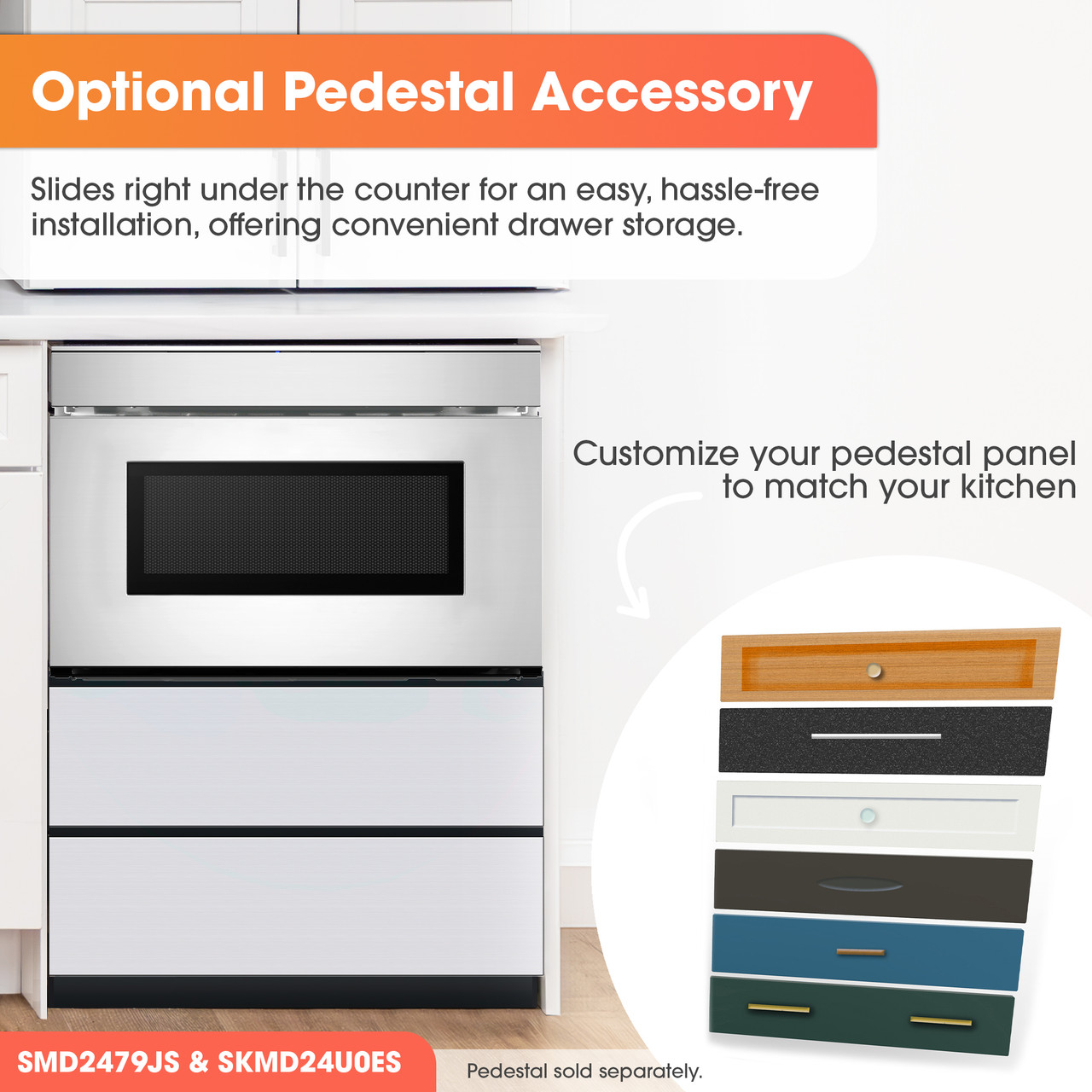 Optional Pedestal Accessory

Slides right under the counter for an easy, hassle-free installation, offering convenient drawer storage.

Customize your pedestal panel to match your kitchen

SMD2479JS & SKMD24U0ES

Pedestal sold separately.